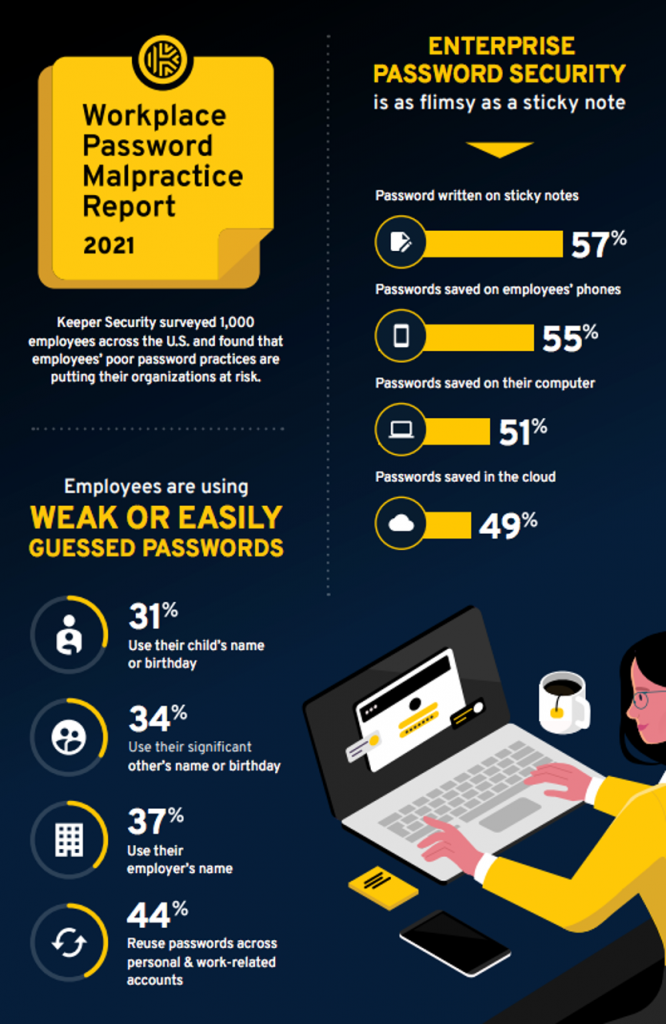 Workplace Password Malpractice Report

2021

Keeper Security surveyed 1,000 employees across the U.S. and found that employees' poor password practices are putting their organizations at risk.

Employees are using

WEAK OR EASILY GUESSED PASSWORDS

31%
Use their child's name or birthday

34%
Use their significant other's name or birthday

37%
Use their employer's name

44%
Reuse passwords across personal & work-related accounts

ENTERPRISE PASSWORD SECURITY

is as flimsy as a sticky note

Password written on sticky notes
57%

Passwords saved on employees' phones
55%

Passwords saved on their computer
51%

Passwords saved in the cloud
49%